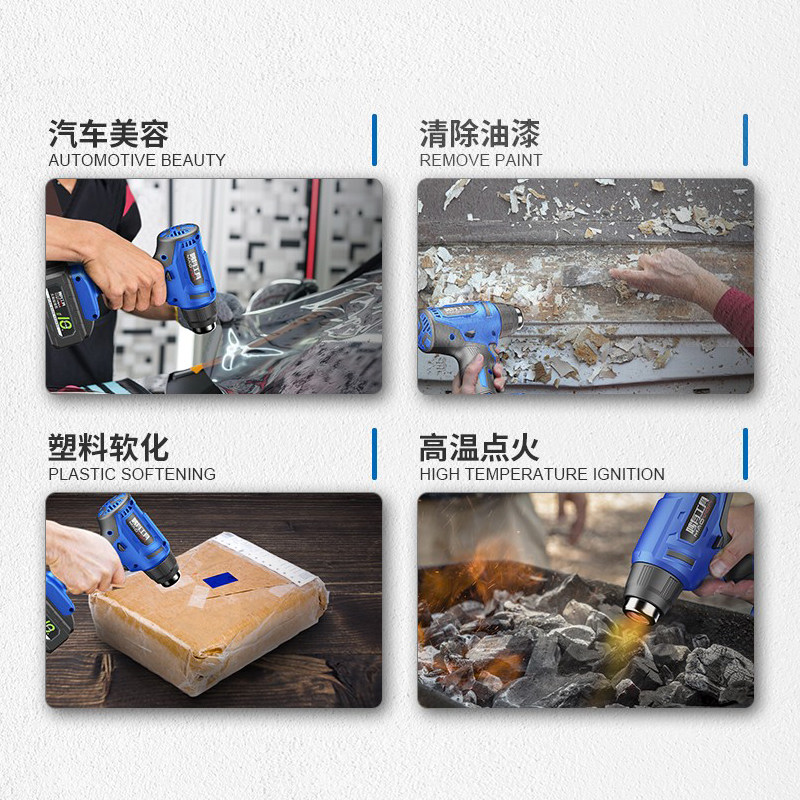 汽车美容
AUTOMOTIVE BEAUTY

清除油漆
REMOVE PAINT

塑料软化
PLASTIC SOFTENING

高温点火
HIGH TEMPERATURE IGNITION